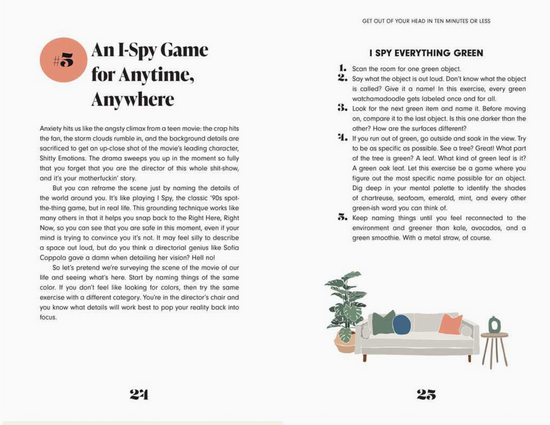 #5 An I-Spy Game for Anytime, Anywhere

Anxiety hits us like the angsty climax from a teen movie: the crap hits the fan, the storm clouds rumble in, and the background details are sacrificed to get an up-close shot of the movie's leading character, Shitty Emotions. The drama sweeps you up in the moment so fully that you forget that you are the director of this whole shit-show, and it's your motherfuckin' story.

But you can reframe the scene just by naming the details of the world around you. It's like playing I Spy, the classic '90s spot-the-thing game, but in real life. This grounding technique works like many others in that it helps you snap back to the Right Here, Right Now, so you can see that you are safe in this moment, even if your mind is trying to convince you it's not. It may feel silly to describe a space out loud, but do you think a directorial genius like Sofia Coppola gave a damn when detailing her vision? Hell no!

So let's pretend we're surveying the scene of the movie of our life and seeing what's here. Start by naming things of the same color. If you don't feel like looking for colors, then try the same exercise with a different category. You're in the director's chair and you know what details will work best to pop your reality back into focus.

24

GET OUT OF YOUR HEAD IN TEN MINUTES OR LESS

I SPY EVERYTHING GREEN

1. Scan the room for one green object.
2. Say what the object is out loud. Don't know what the object is called? Give it a name! In this exercise, every green watchamadoodle gets labeled once and for all.
3. Look for the next green item and name it. Before moving on, compare it to the last object. Is this one darker than the other? How are the surfaces different?
4. If you run out of green, go outside and soak in the view. Try to be as specific as possible. See a tree? Great! What part of the tree is green? A leaf. What kind of green leaf is it? A green oak leaf. Let this exercise be a game where you figure out the most specific name possible for an object. Dig deep in your mental palette to identify the shades of chartreuse, seafoam, emerald, mint, and every other green-ish word you can think of.
5. Keep naming things until you feel reconnected to the environment and greener than kale, avocados, and a green smoothie. With a metal straw, of course.

25